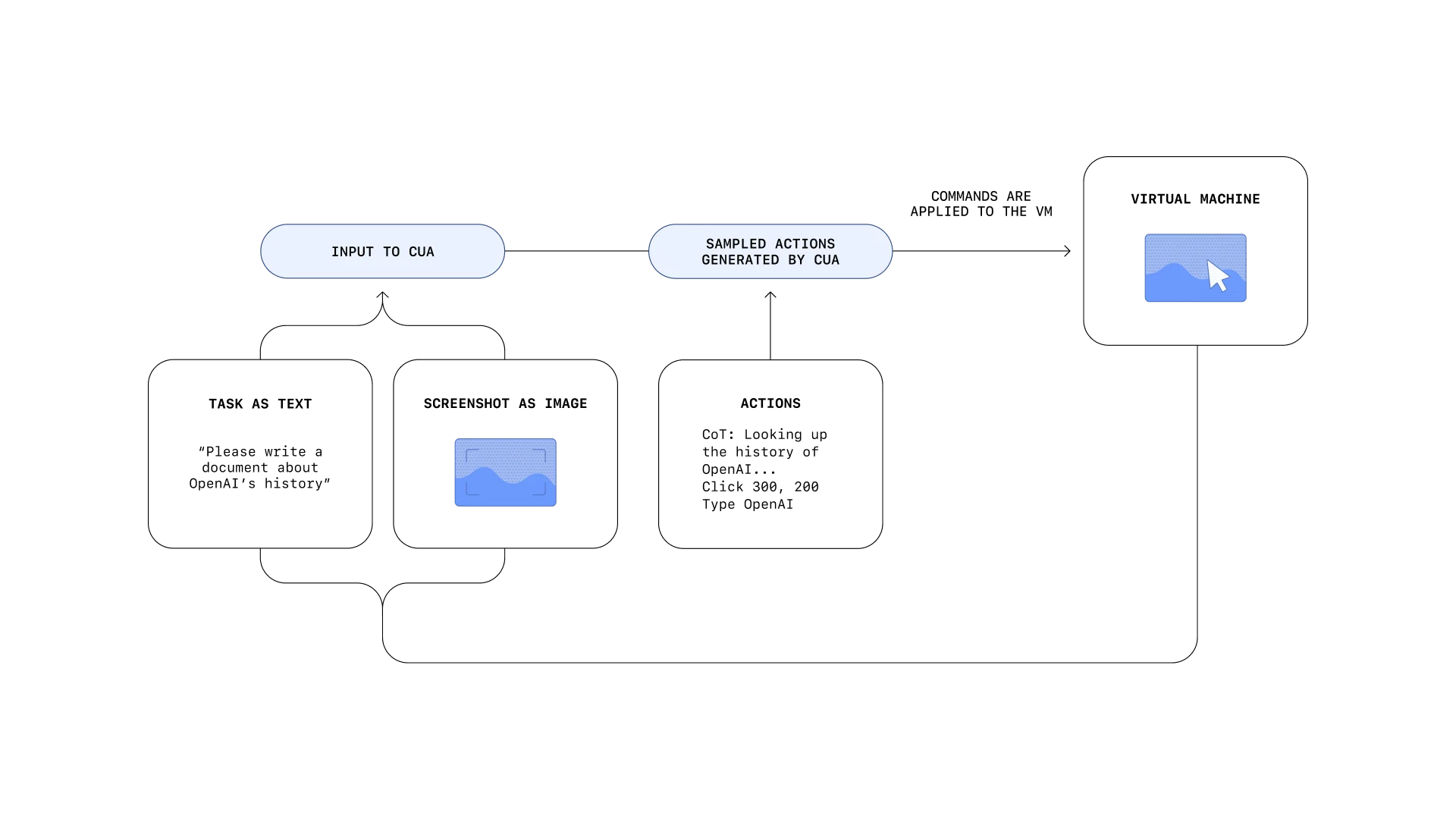 INPUT TO CUA

SAMPLED ACTIONS GENERATED BY CUA

COMMANDS ARE APPLIED TO THE VM

VIRTUAL MACHINE

TASK AS TEXT

“Please write a document about OpenAI’s history”

SCREENSHOT AS IMAGE

ACTIONS

CoT: Looking up the history of OpenAI...
Click 300, 200
Type OpenAI